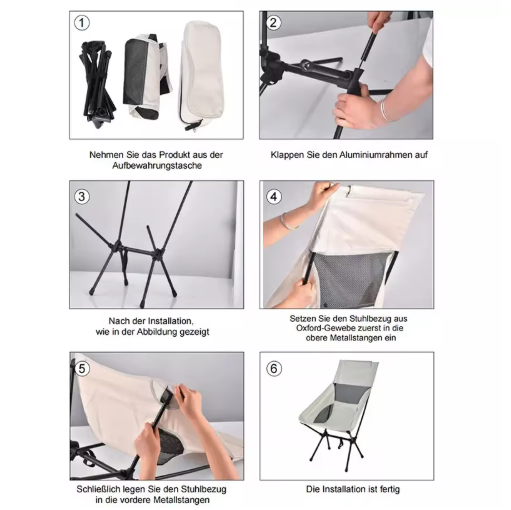 1

Nehmen Sie das Produkt aus der Aufbewahrungstasche

2

Klappen Sie den Aluminiumrahmen auf

3

Nach der Installation, wie in der Abbildung gezeigt

4

Setzen Sie den Stuhlbezug aus Oxford-Gewebe zuerst in die obere Metallstangen ein

5

Schließlich legen Sie den Stuhlbezug in die vordere Metallstangen

6

Die Installation ist fertig